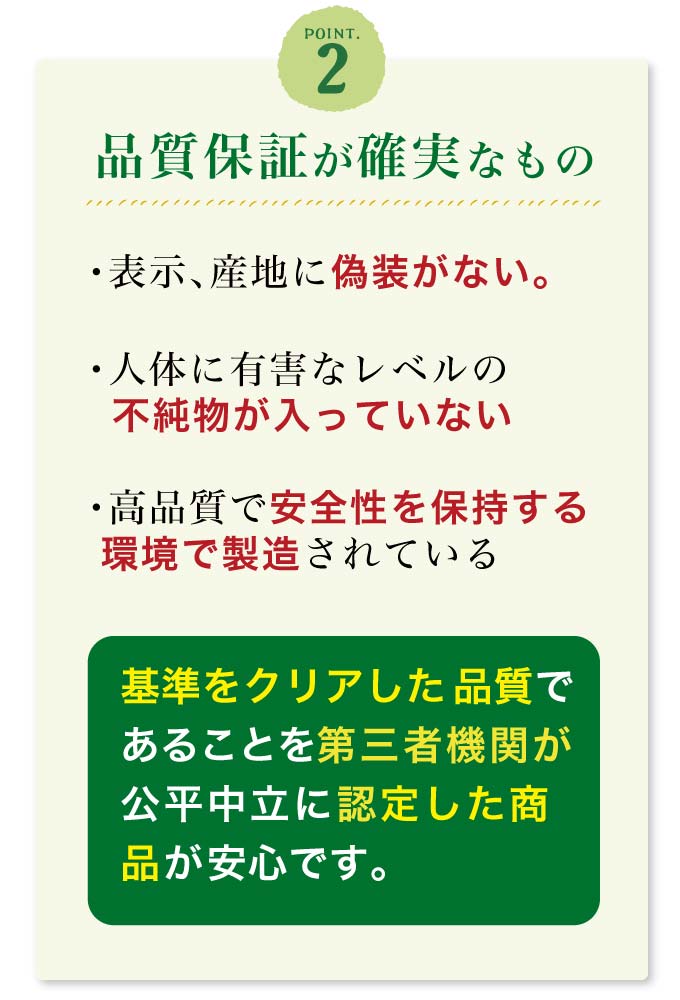 POINT.
2

品質保証が確実なもの

・表示、産地に偽装がない。

・人体に有害なレベルの不純物が入っていない

・高品質で安全性を保持する環境で製造されている

基準をクリアした品質であることを第三者機関が公平中立に認定した商品が安心です。